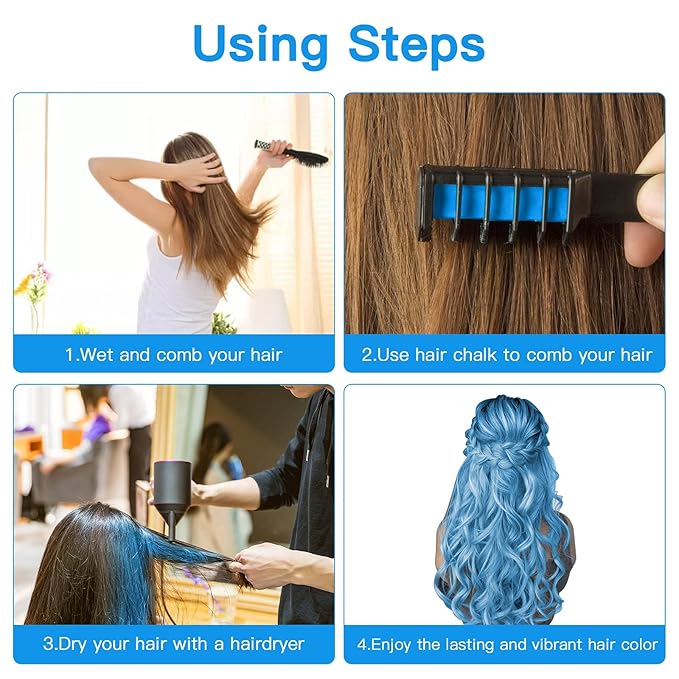 Using Steps

1.Wet and comb your hair

2.Use hair chalk to comb your hair

3.Dry your hair with a hairdryer

4.Enjoy the lasting and vibrant hair color