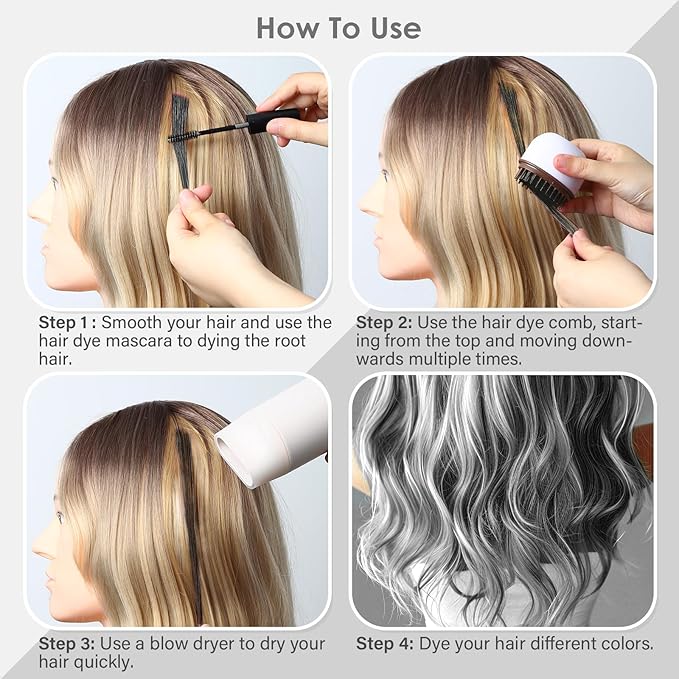 How To Use

Step 1 : Smooth your hair and use the hair dye mascara to dying the root hair.

Step 2: Use the hair dye comb, starting from the top and moving downwards multiple times.

Step 3: Use a blow dryer to dry your hair quickly.

Step 4: Dye your hair different colors.