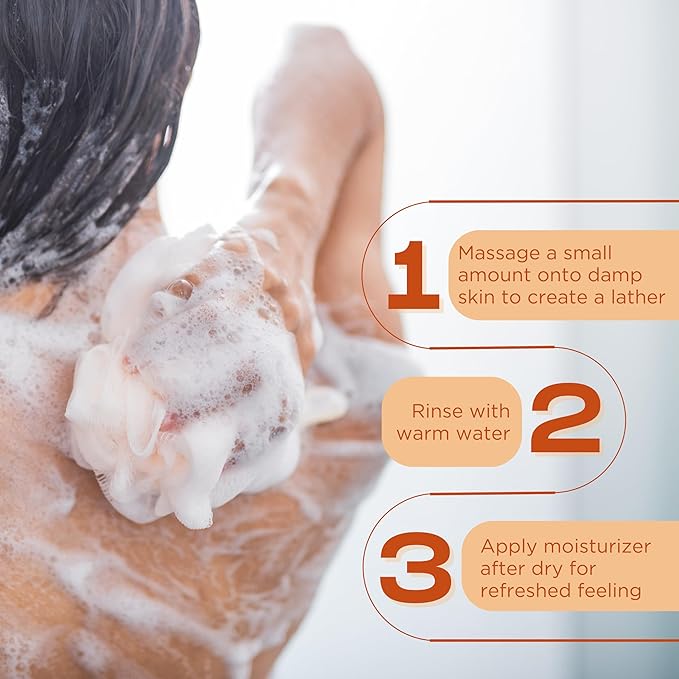 1
Massage a small amount onto damp skin to create a lather

Rinse with warm water
2

3
Apply moisturizer after dry for refreshed feeling