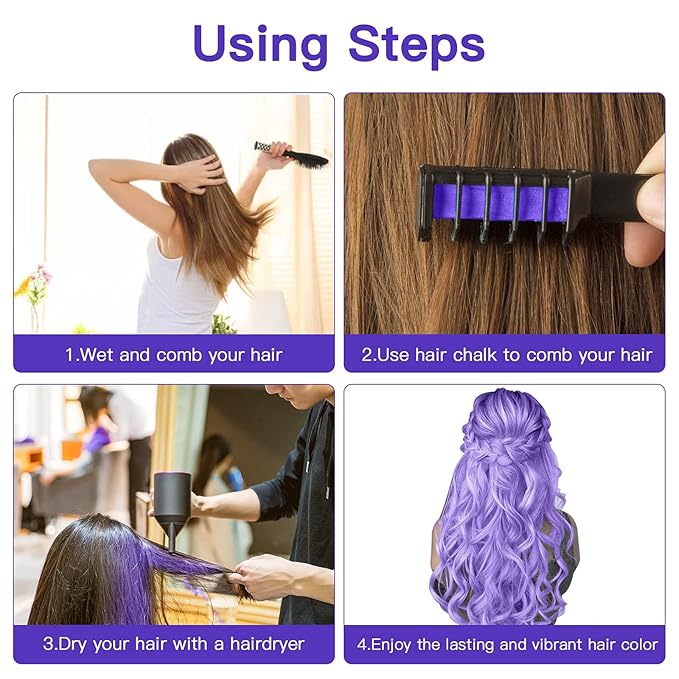 Using Steps

1.Wet and comb your hair

2.Use hair chalk to comb your hair

3.Dry your hair with a hairdryer

4.Enjoy the lasting and vibrant hair color