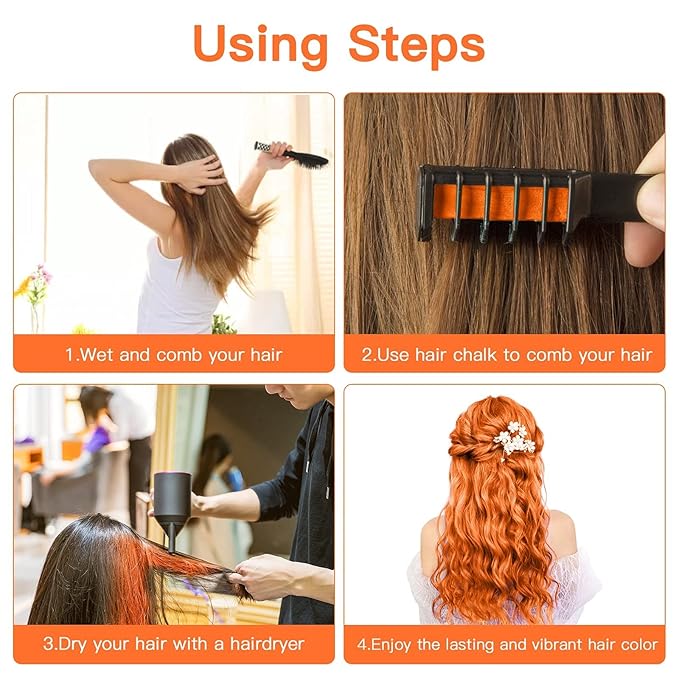 Using Steps

1.Wet and comb your hair

2.Use hair chalk to comb your hair

3.Dry your hair with a hairdryer

4.Enjoy the lasting and vibrant hair color