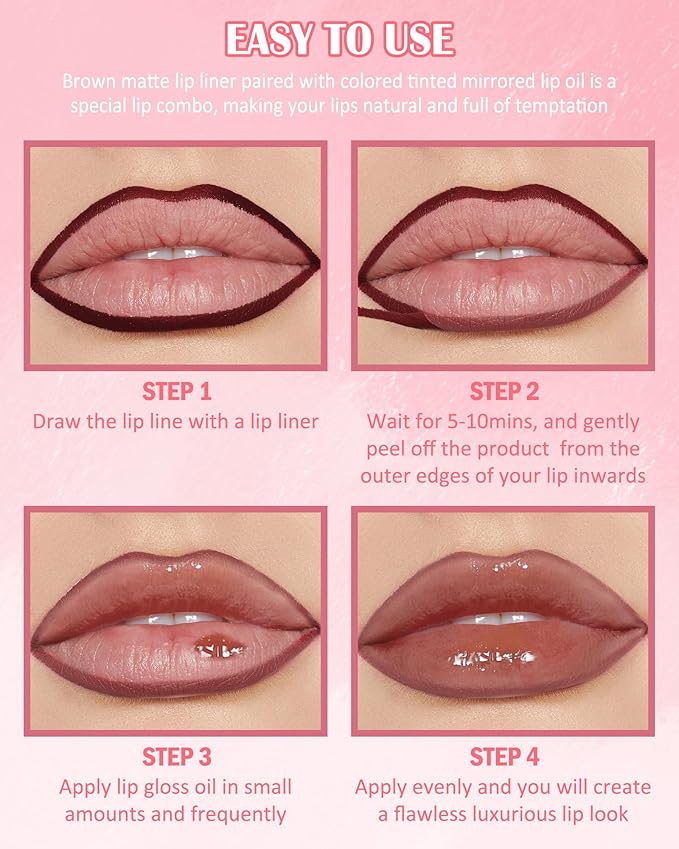 EASY TO USE

Brown matte lip liner paired with colored tinted mirrored lip oil is a special lip combo, making your lips natural and full of temptation

STEP 1
Draw the lip line with a lip liner

STEP 2
Wait for 5-10mins, and gently peel off the product  from the outer edges of your lip inwards

STEP 3
Apply lip gloss oil in small amounts and frequently

STEP 4
Apply evenly and you will create a flawless luxurious lip look