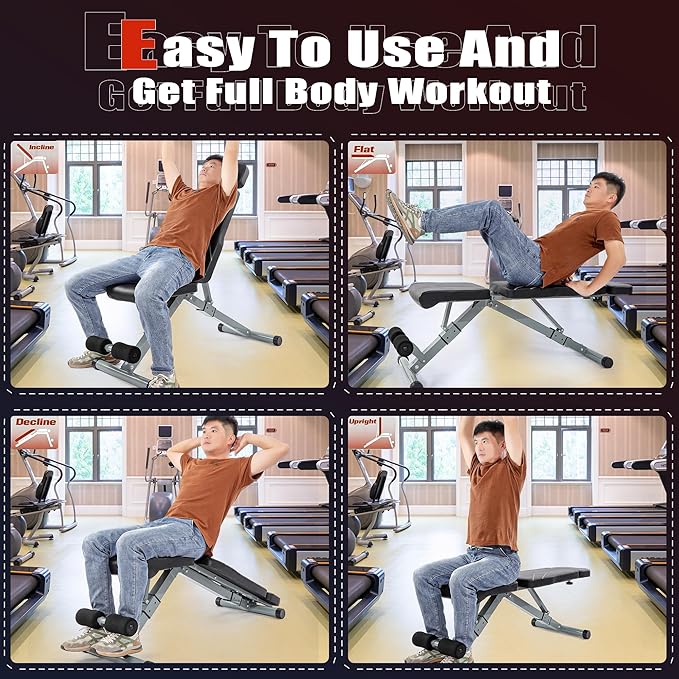 Easy To Use And
Get Full Body Workout

Incline

Flat

Decline

Upright