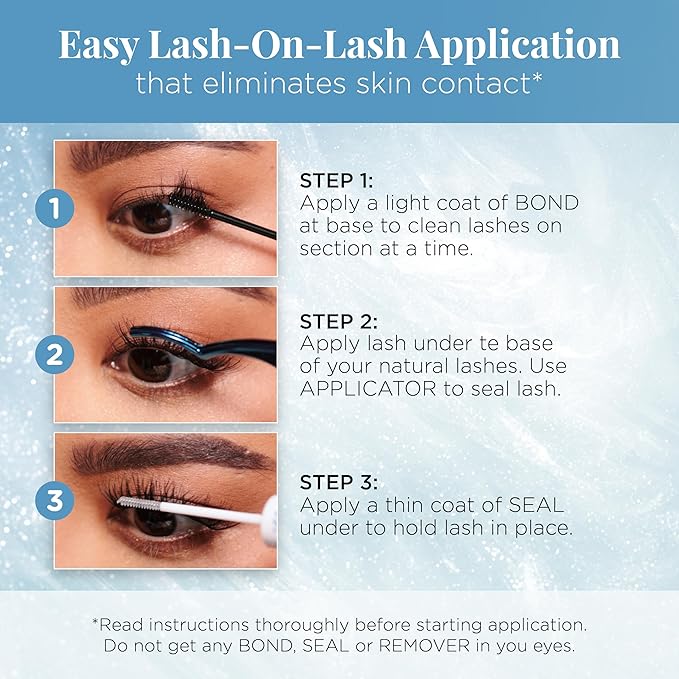 Easy Lash-On-Lash Application
that eliminates skin contact*

1

STEP 1:
Apply a light coat of BOND at base to clean lashes on section at a time.

2

STEP 2:
Apply lash under te base of your natural lashes. Use APPLICATOR to seal lash.

3

STEP 3:
Apply a thin coat of SEAL under to hold lash in place.

*Read instructions thoroughly before starting application. Do not get any BOND, SEAL or REMOVER in you eyes.