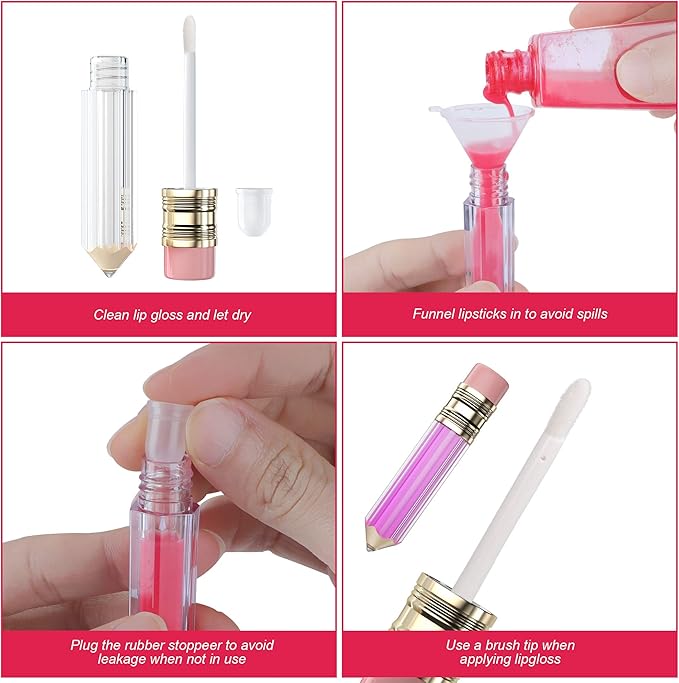 Clean lip gloss and let dry

Funnel lipsticks in to avoid spills

Plug the rubber stoppeer to avoid leakage when not in use

Use a brush tip when applying lipgloss