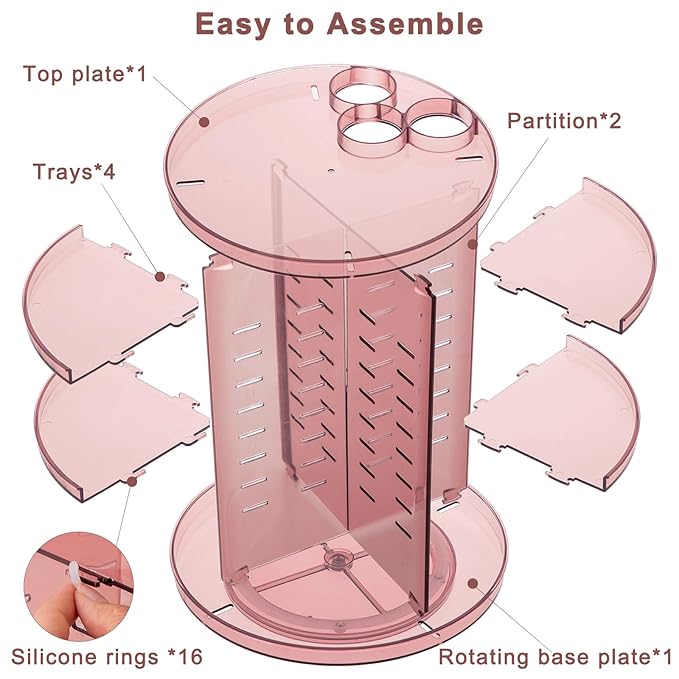 Easy to Assemble

Top plate*1

Partition*2

Trays*4

Silicone rings *16

Rotating base plate*1