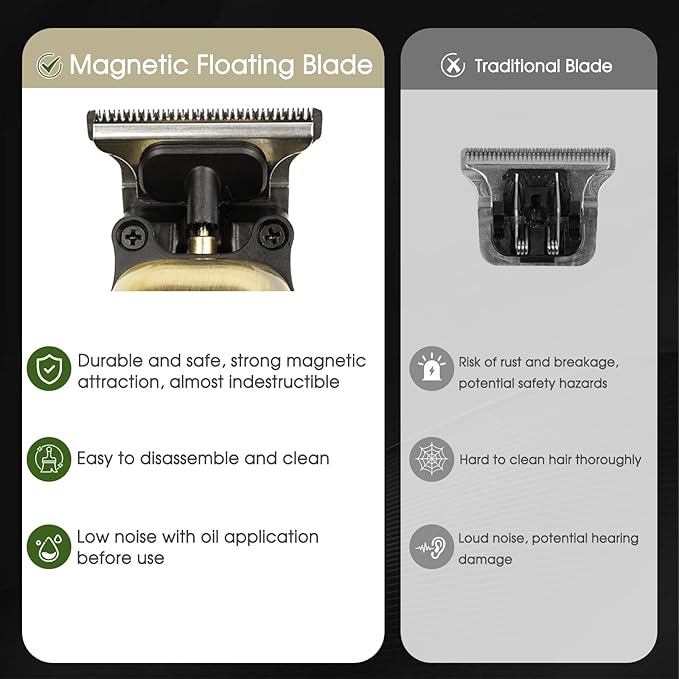 Magnetic Floating Blade

Durable and safe, strong magnetic attraction, almost indestructible

Easy to disassemble and clean

Low noise with oil application before use

Traditional Blade

Risk of rust and breakage, potential safety hazards

Hard to clean hair thoroughly

Loud noise, potential hearing damage