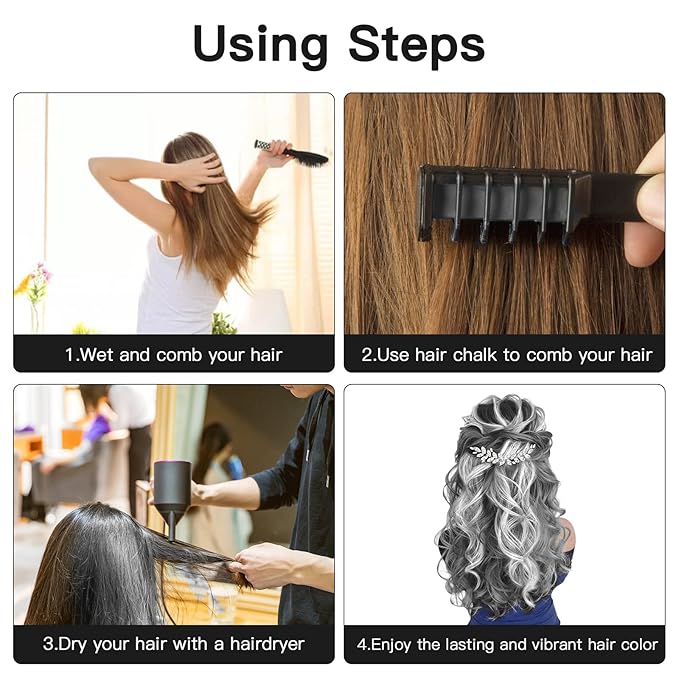 Using Steps

1.Wet and comb your hair

2.Use hair chalk to comb your hair

3.Dry your hair with a hairdryer

4.Enjoy the lasting and vibrant hair color