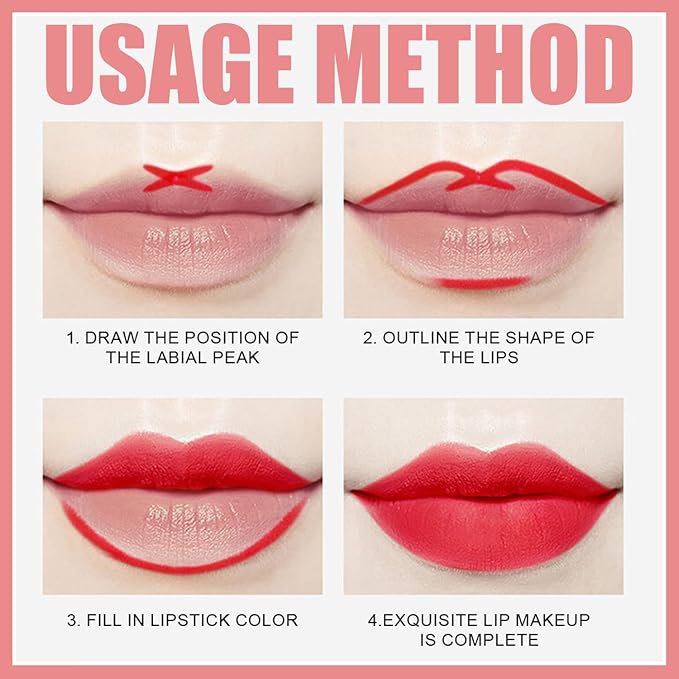 USAGE METHOD

1. DRAW THE POSITION OF THE LABIAL PEAK

2. OUTLINE THE SHAPE OF THE LIPS

3. FILL IN LIPSTICK COLOR

4.EXQUISITE LIP MAKEUP IS COMPLETE