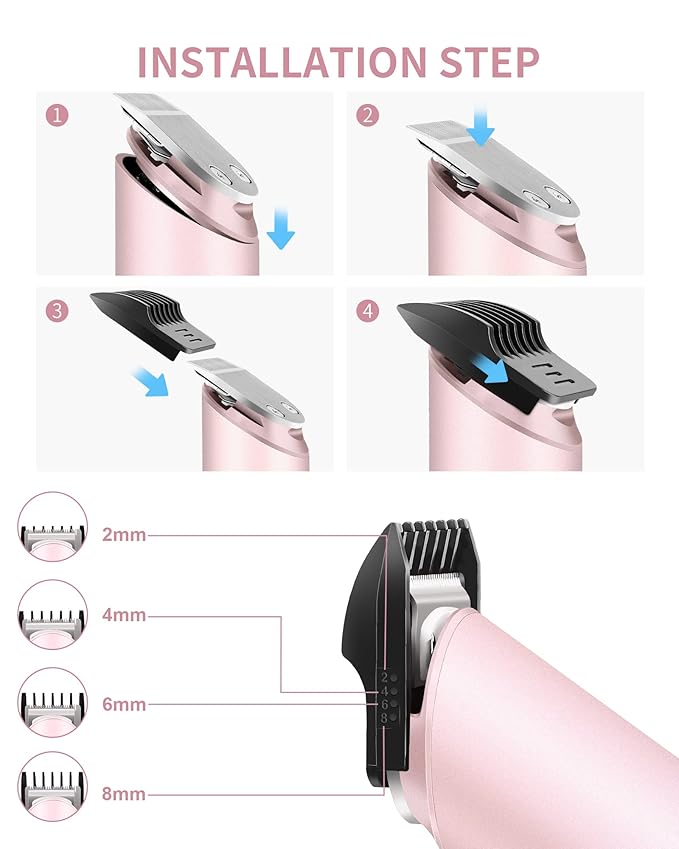 INSTALLATION STEP

1

2

3

4

2mm

4mm

6mm

8mm

2
4
6
8