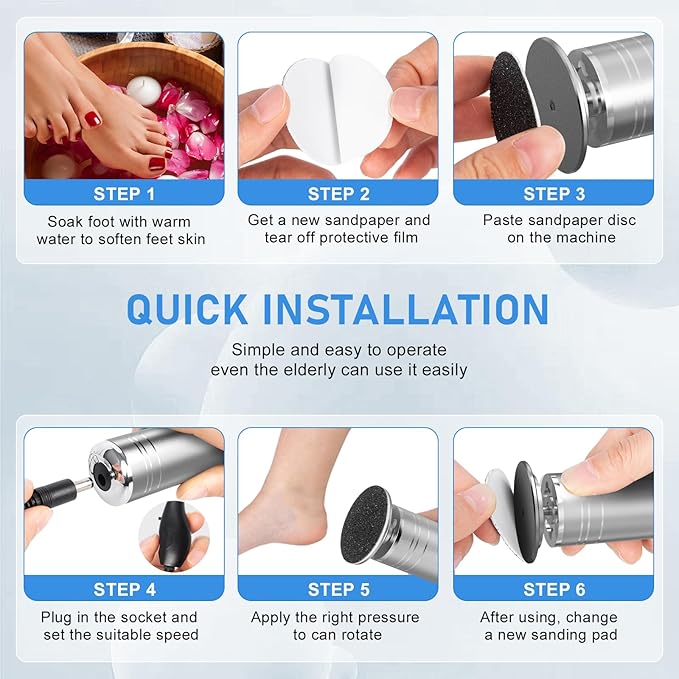 STEP 1
Soak foot with warm water to soften feet skin

STEP 2
Get a new sandpaper and tear off protective film

STEP 3
Paste sandpaper disc on the machine

QUICK INSTALLATION
Simple and easy to operate even the elderly can use it easily

STEP 4
Plug in the socket and set the suitable speed

STEP 5
Apply the right pressure to can rotate

STEP 6
After using, change a new sanding pad