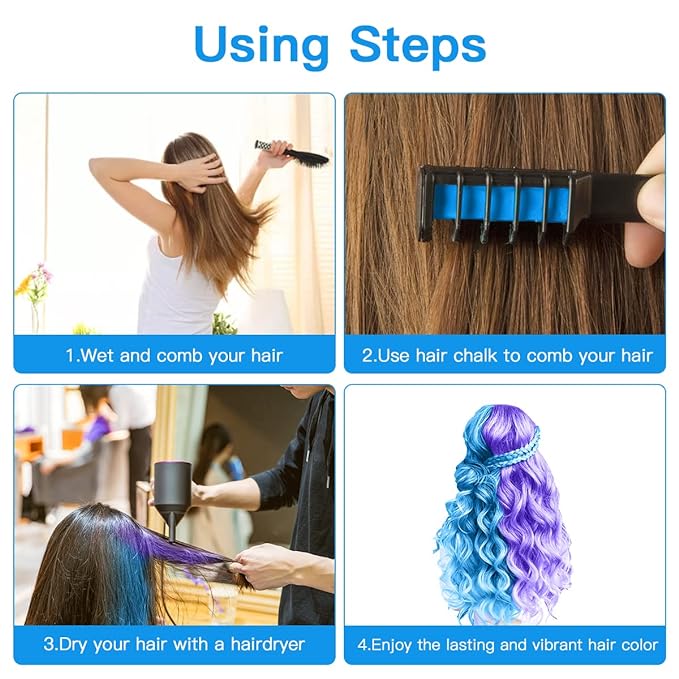 Using Steps

1.Wet and comb your hair

2.Use hair chalk to comb your hair

3.Dry your hair with a hairdryer

4.Enjoy the lasting and vibrant hair color