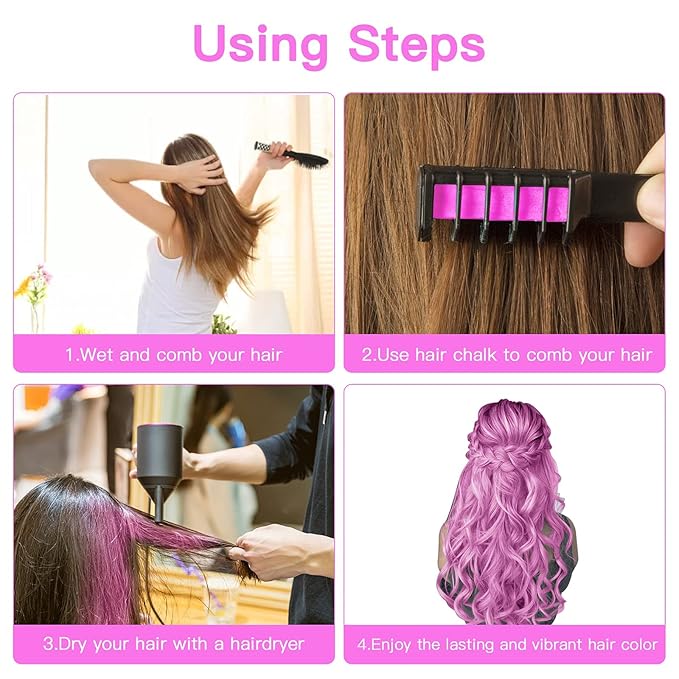 Using Steps

1.Wet and comb your hair

2.Use hair chalk to comb your hair

3.Dry your hair with a hairdryer

4.Enjoy the lasting and vibrant hair color