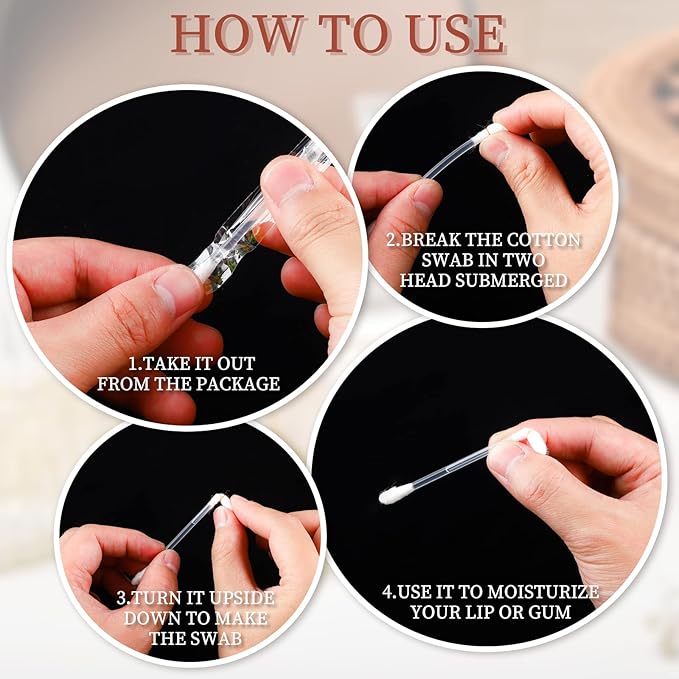 HOW TO USE

1.TAKE IT OUT FROM THE PACKAGE

2.BREAK THE COTTON SWAB IN TWO HEAD SUBMERGED

3.TURN IT UPSIDE DOWN TO MAKE THE SWAB

4.USE IT TO MOISTURIZE YOUR LIP OR GUM