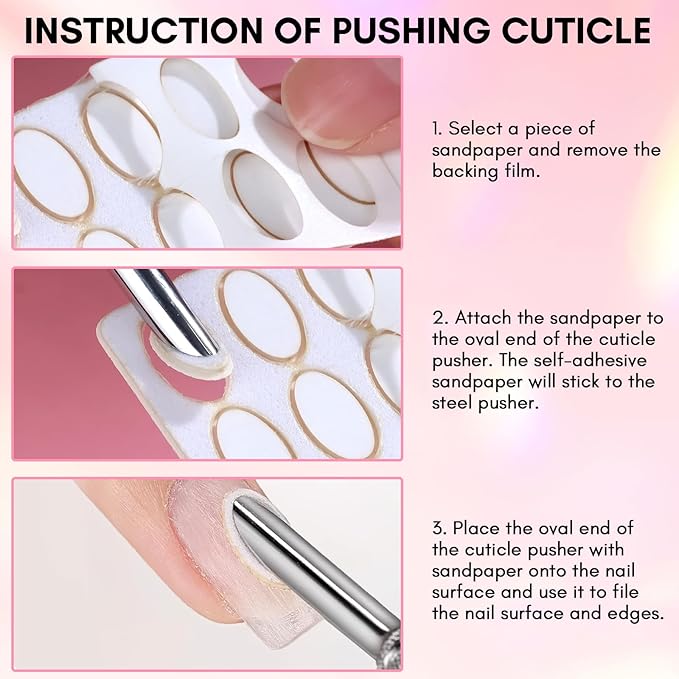 INSTRUCTION OF PUSHING CUTICLE

1. Select a piece of sandpaper and remove the backing film.

2. Attach the sandpaper to the oval end of the cuticle pusher. The self-adhesive sandpaper will stick to the steel pusher.

3. Place the oval end of the cuticle pusher with sandpaper onto the nail surface and use it to file the nail surface and edges.