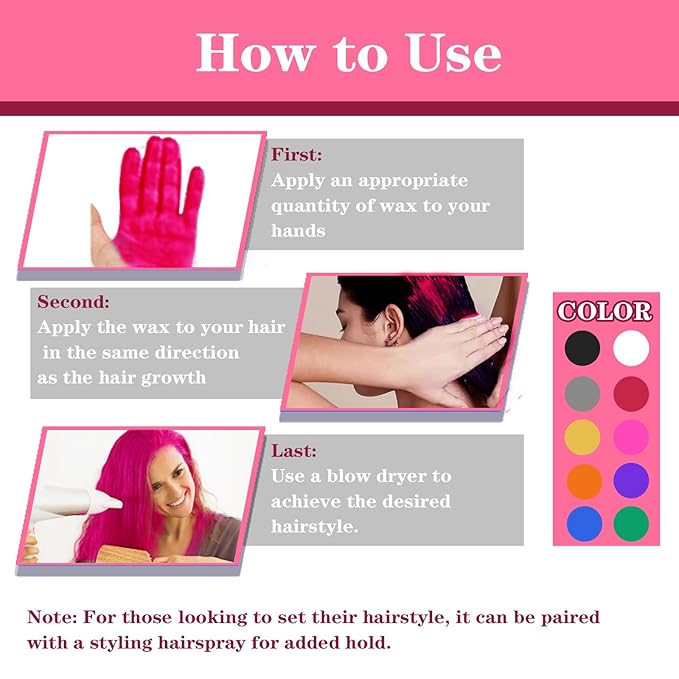 How to Use

First:
Apply an appropriate quantity of wax to your hands

Second:
Apply the wax to your hair in the same direction as the hair growth

COLOR

Last:
Use a blow dryer to achieve the desired hairstyle.

Note: For those looking to set their hairstyle, it can be paired with a styling hairspray for added hold.