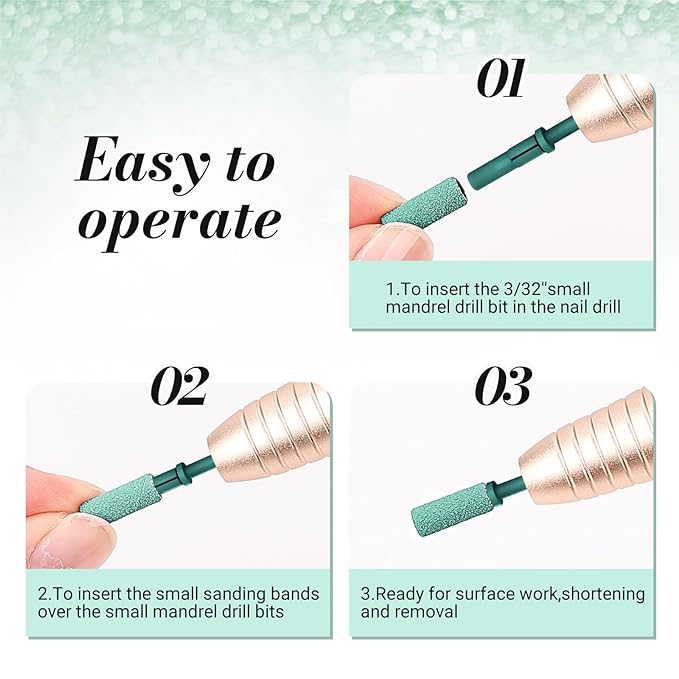 Easy to operate

01

1.To insert the 3/32"small mandrel drill bit in the nail drill

02

2.To insert the small sanding bands over the small mandrel drill bits

03

3.Ready for surface work,shortening and removal