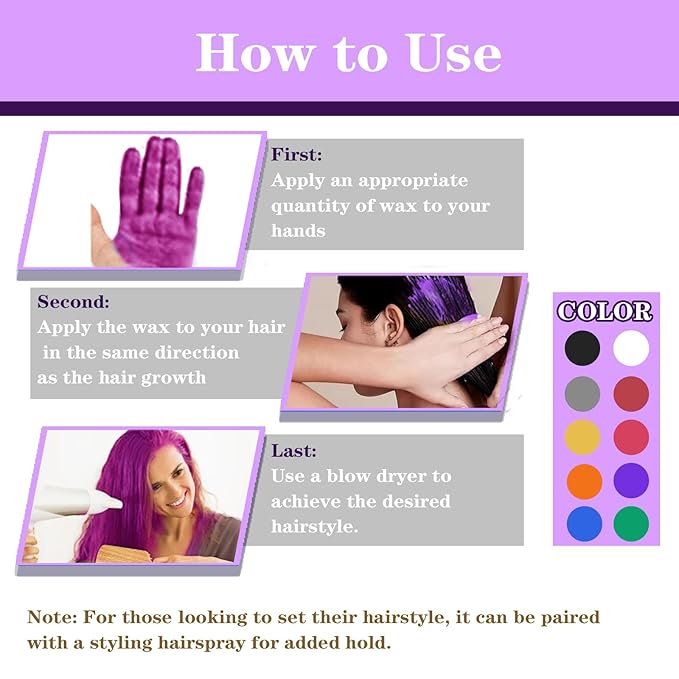 How to Use

First:
Apply an appropriate quantity of wax to your hands

Second:
Apply the wax to your hair in the same direction as the hair growth

COLOR

Last:
Use a blow dryer to achieve the desired hairstyle.

Note: For those looking to set their hairstyle, it can be paired with a styling hairspray for added hold.