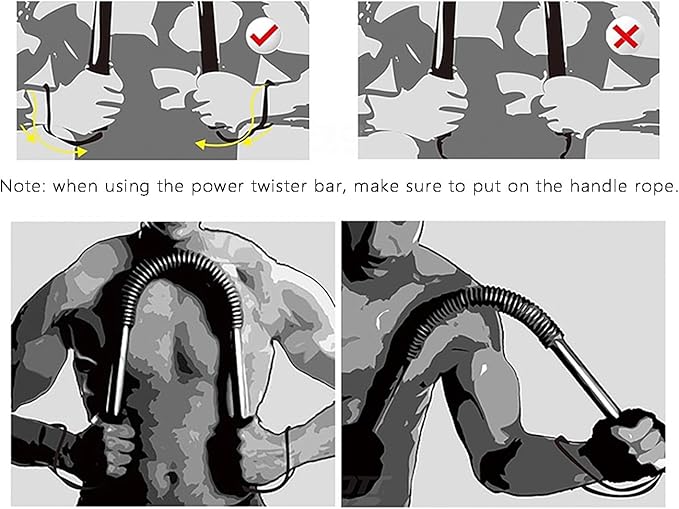 Note: when using the power twister bar, make sure to put on the handle rope.