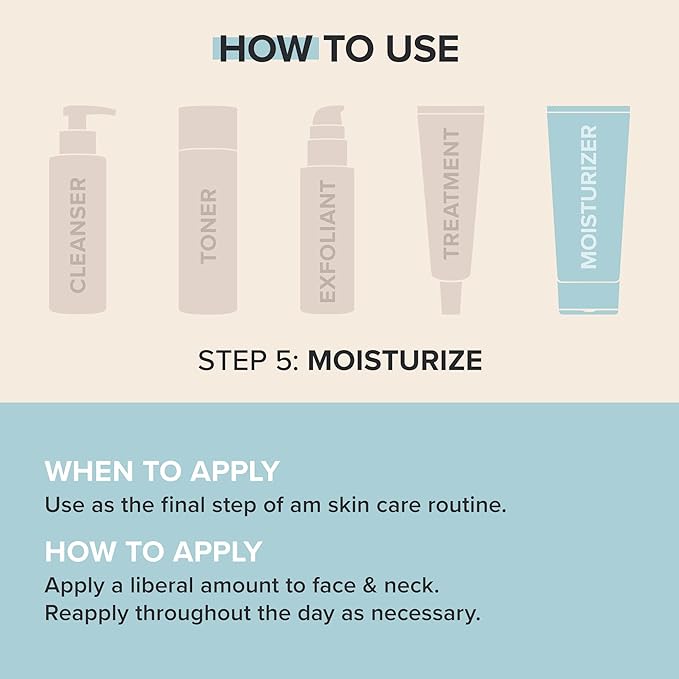 HOW TO USE

CLEANSER

TONER

EXFOLIANT

TREATMENT

MOISTURIZER

STEP 5: MOISTURIZE

WHEN TO APPLY
Use as the final step of am skin care routine.

HOW TO APPLY
Apply a liberal amount to face & neck. Reapply throughout the day as necessary.