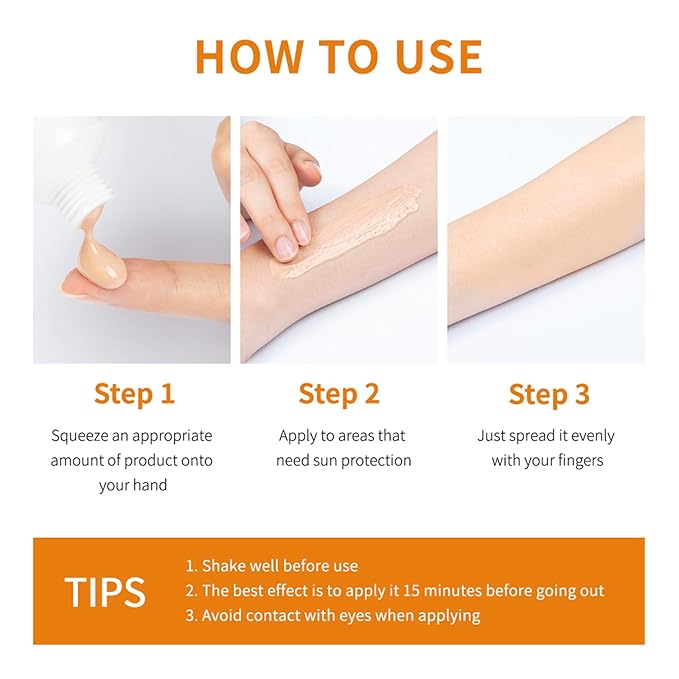 HOW TO USE

Step 1

Squeeze an appropriate amount of product onto your hand

Step 2

Apply to areas that need sun protection

Step 3

Just spread it evenly with your fingers

TIPS

1. Shake well before use
2. The best effect is to apply it 15 minutes before going out
3. Avoid contact with eyes when applying