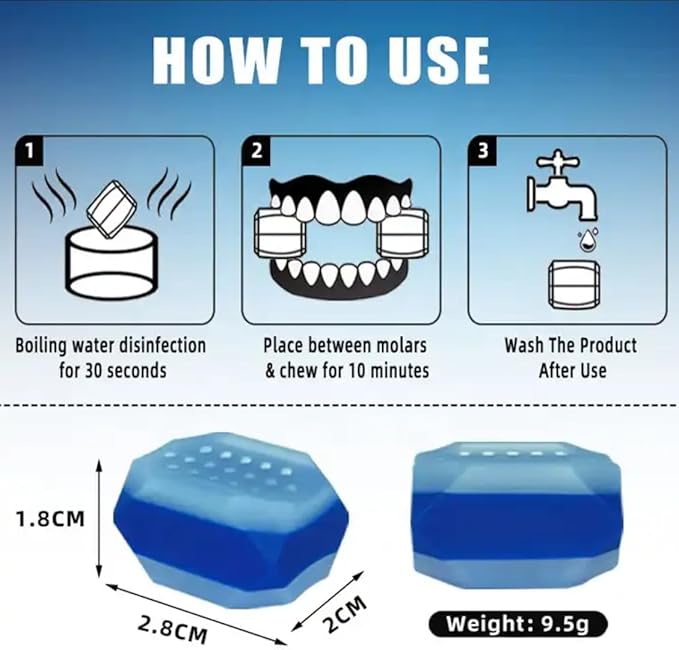 HOW TO USE

1

Boiling water disinfection for 30 seconds

2

Place between molars & chew for 10 minutes

3

Wash The Product After Use

1.8CM

2.8CM

2CM

Weight: 9.5g