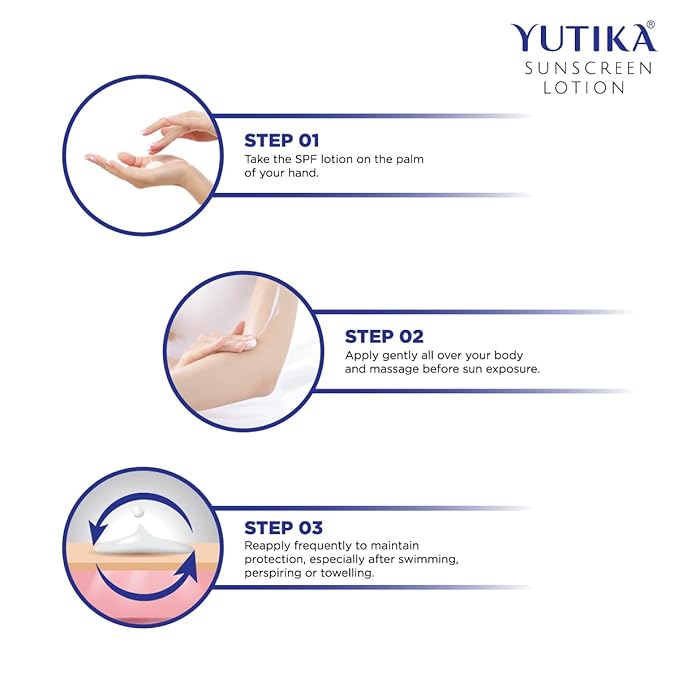 YUTIKA®
SUNSCREEN
LOTION

STEP 01
Take the SPF lotion on the palm of your hand.

STEP 02
Apply gently all over your body and massage before sun exposure.

STEP 03
Reapply frequently to maintain protection, especially after swimming, perspiring or towelling.