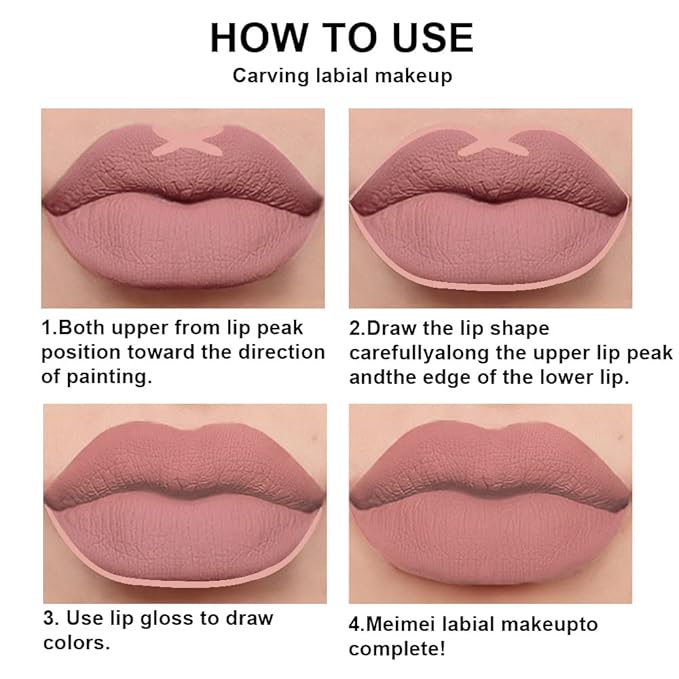 HOW TO USE

Carving labial makeup

1.Both upper from lip peak position toward the direction of painting.

2.Draw the lip shape carefullyalong the upper lip peak andthe edge of the lower lip.

3. Use lip gloss to draw colors.

4.Meimei labial makeupto complete!