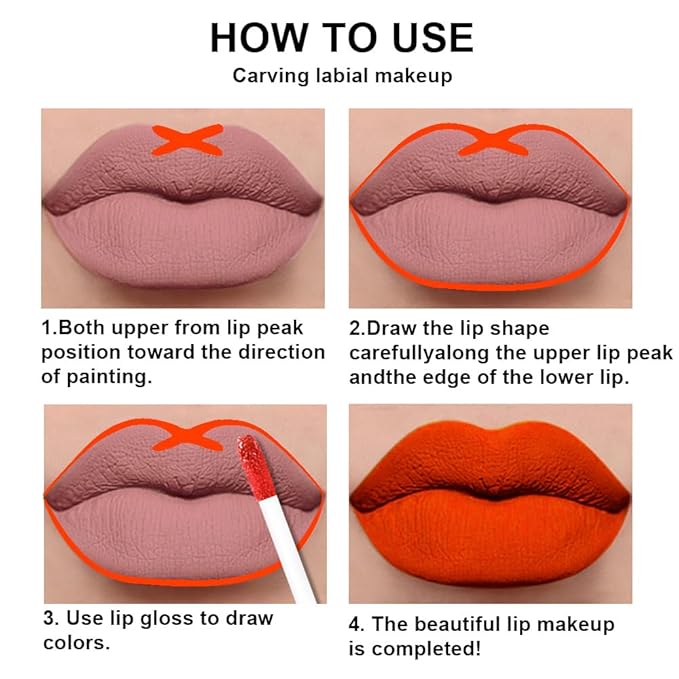 HOW TO USE

Carving labial makeup

1.Both upper from lip peak position toward the direction of painting.

2.Draw the lip shape carefullyalong the upper lip peak andthe edge of the lower lip.

3. Use lip gloss to draw colors.

4. The beautiful lip makeup is completed!