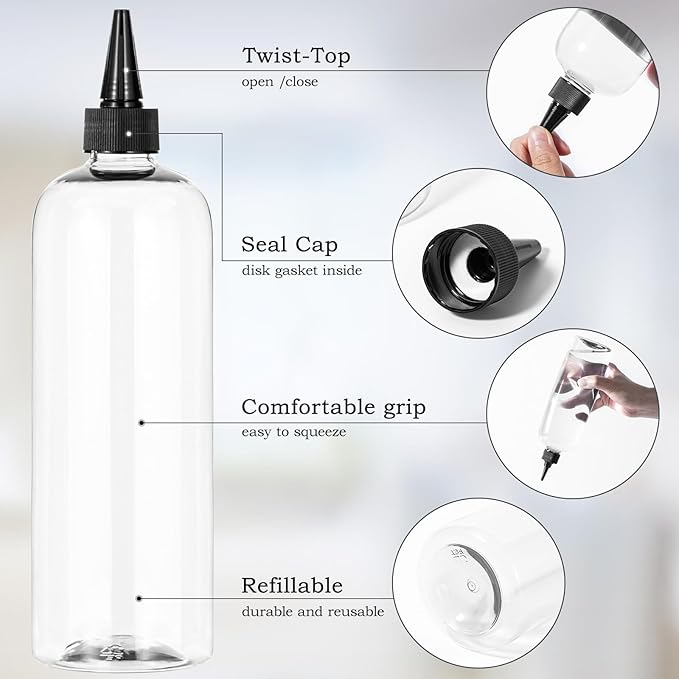 Twist-Top
open /close

Seal Cap
disk gasket inside

Comfortable grip
easy to squeeze

Refillable
durable and reusable