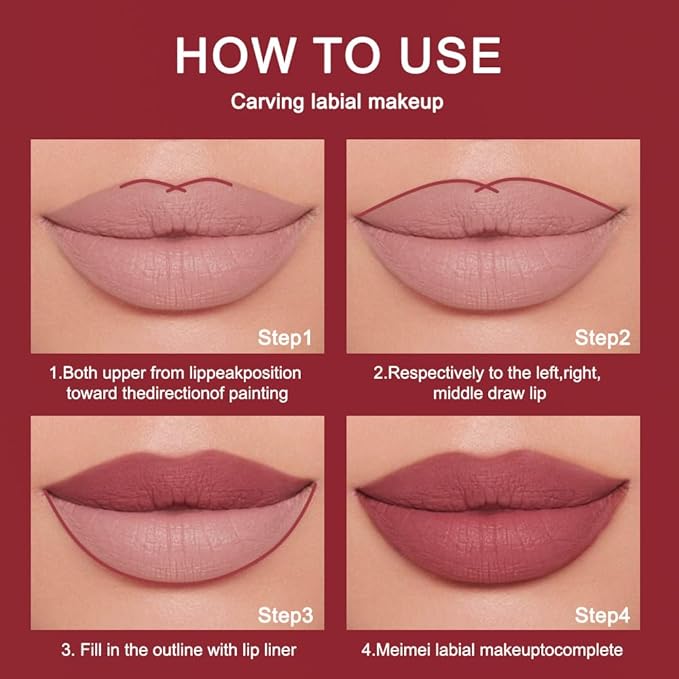 HOW TO USE

Carving labial makeup

Step1

1.Both upper from lippeakposition toward thedirectionof painting

Step2

2.Respectively to the left,right, middle draw lip

Step3

3. Fill in the outline with lip liner

Step4

4.Meimei labial makeuptocomplete