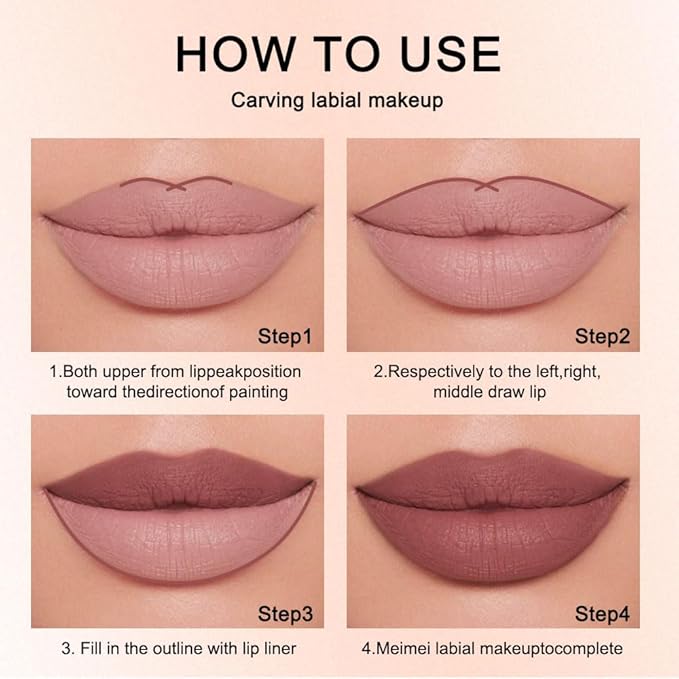 HOW TO USE

Carving labial makeup

Step1

1.Both upper from lippeakposition toward thedirectionof painting

Step2

2.Respectively to the left,right, middle draw lip

Step3

3. Fill in the outline with lip liner

Step4

4.Meimei labial makeuptocomplete