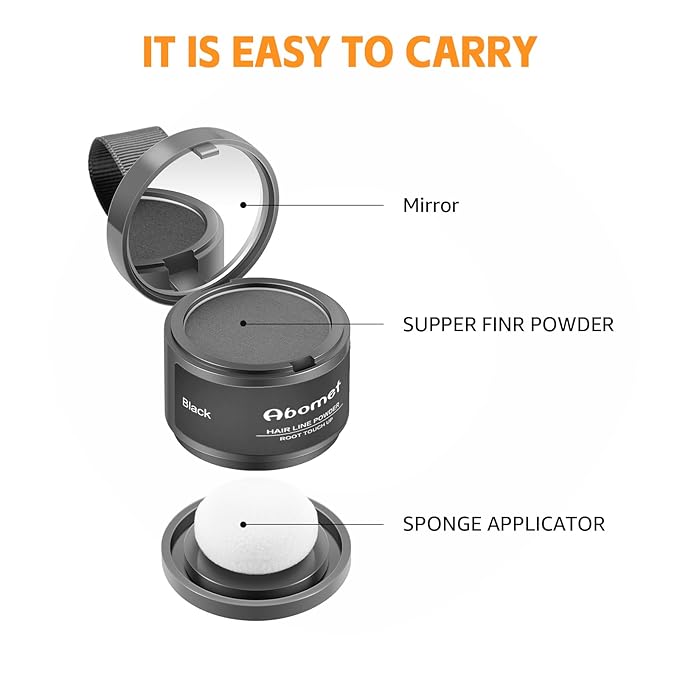 IT IS EASY TO CARRY

Mirror

SUPPER FINR POWDER

Black

Abomet
HAIR LINE POWDER
ROOT TOUCH UP

SPONGE APPLICATOR