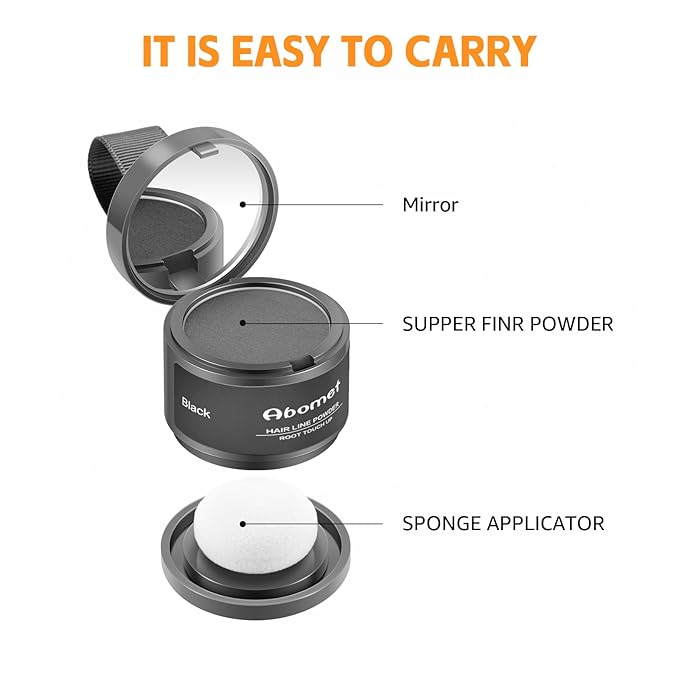 IT IS EASY TO CARRY

Mirror

SUPPER FINR POWDER

Black

Abomet

HAIR LINE POWDER

ROOT TOUCH UP

SPONGE APPLICATOR