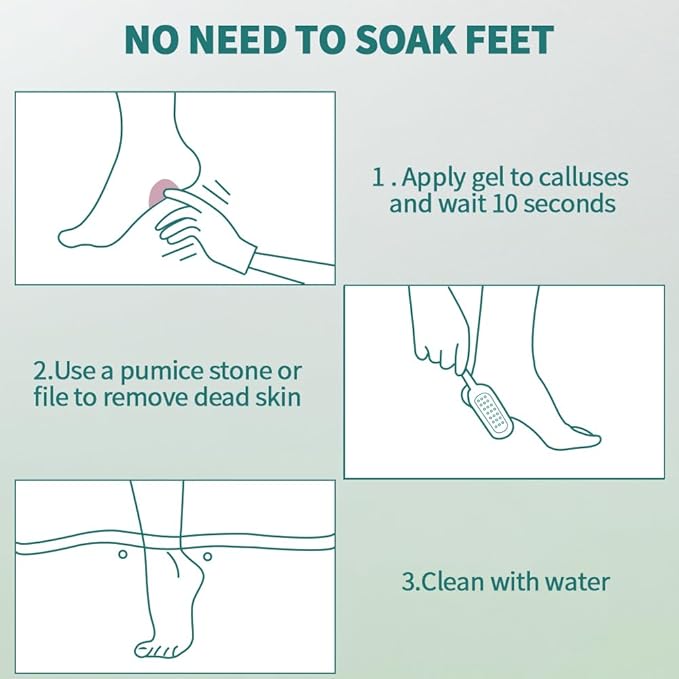 NO NEED TO SOAK FEET

1 . Apply gel to calluses and wait 10 seconds

2.Use a pumice stone or file to remove dead skin

3.Clean with water