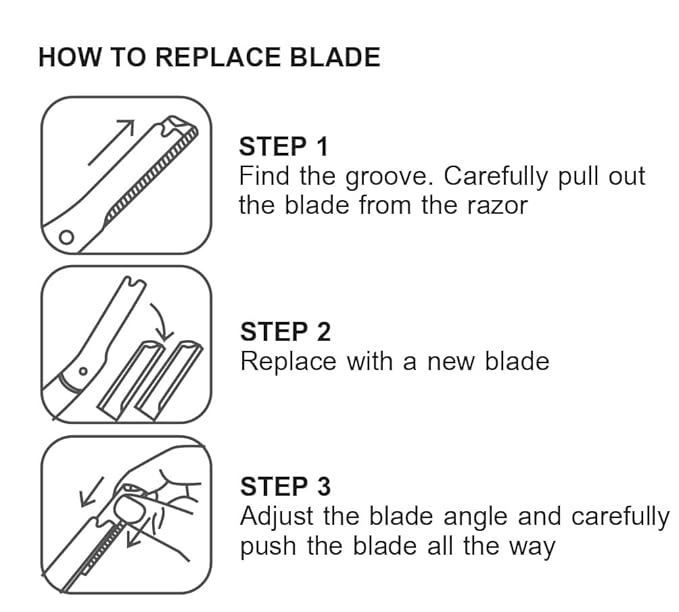 HOW TO REPLACE BLADE

STEP 1
Find the groove. Carefully pull out the blade from the razor

STEP 2
Replace with a new blade

STEP 3
Adjust the blade angle and carefully push the blade all the way