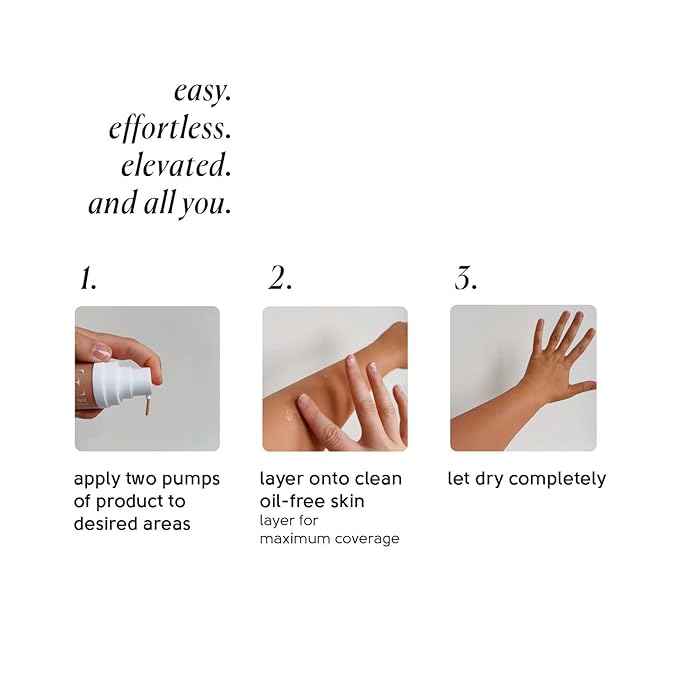 easy.
effortless.
elevated.
and all you.

1.

apply two pumps of product to desired areas

2.

layer onto clean oil-free skin
layer for maximum coverage

3.

let dry completely