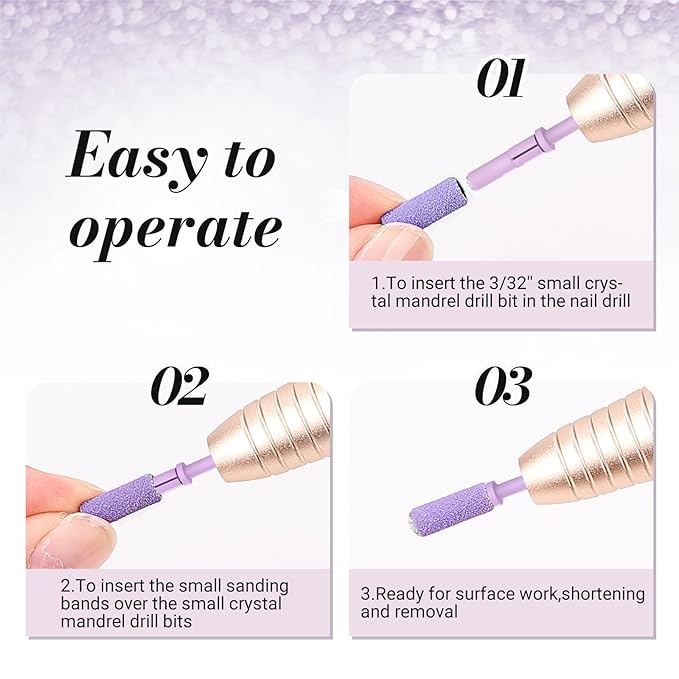 Easy to operate

01

1.To insert the 3/32'' small crystal mandrel drill bit in the nail drill

02

2.To insert the small sanding bands over the small crystal mandrel drill bits

03

3.Ready for surface work,shortening and removal