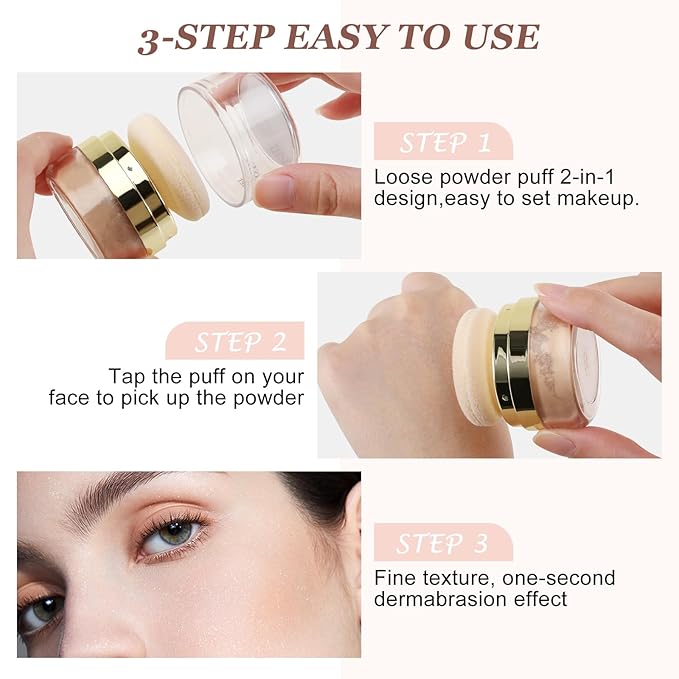 3-STEP EASY TO USE

STEP 1

Loose powder puff 2-in-1 design,easy to set makeup.

STEP 2

Tap the puff on your face to pick up the powder

STEP 3

Fine texture, one-second dermabrasion effect