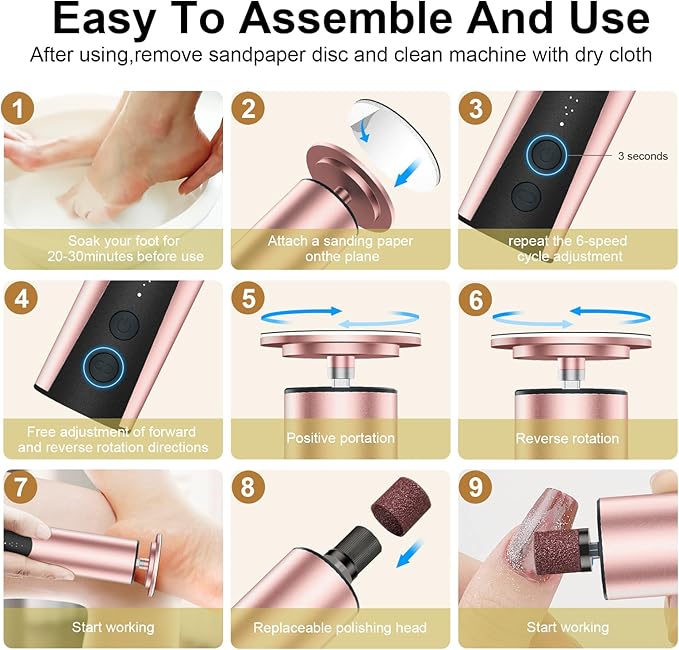 Easy To Assemble And Use

After using,remove sandpaper disc and clean machine with dry cloth

1

Soak your foot for 20-30minutes before use

2

Attach a sanding paper onthe plane

3

3 seconds

repeat the 6-speed cycle adjustment

4

Free adjustment of forward and reverse rotation directions

5

Positive portation

6

Reverse rotation

7

Start working

8

Replaceable polishing head

9

Start working