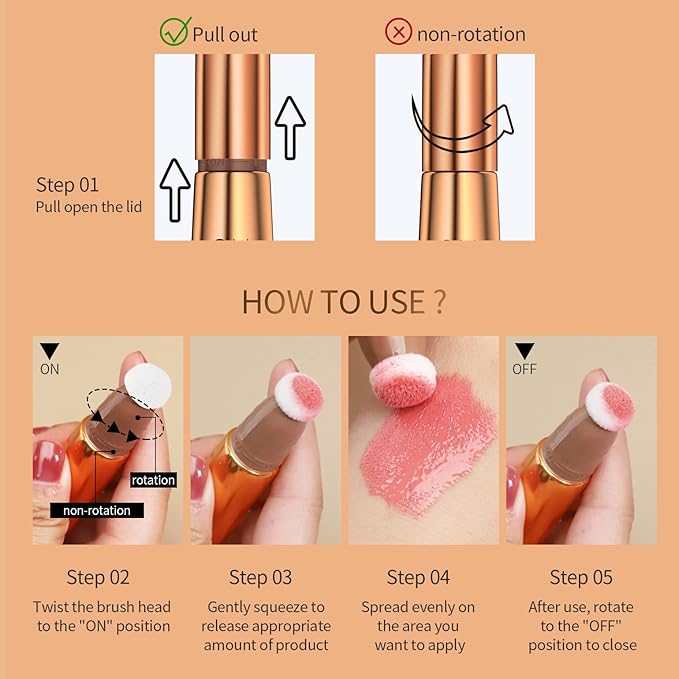 Pull out

non-rotation

Step 01
Pull open the lid

HOW TO USE ?

ON

rotation

non-rotation

OFF

Step 02
Twist the brush head to the "ON" position

Step 03
Gently squeeze to release appropriate amount of product

Step 04
Spread evenly on the area you want to apply

Step 05
After use, rotate to the "OFF" position to close