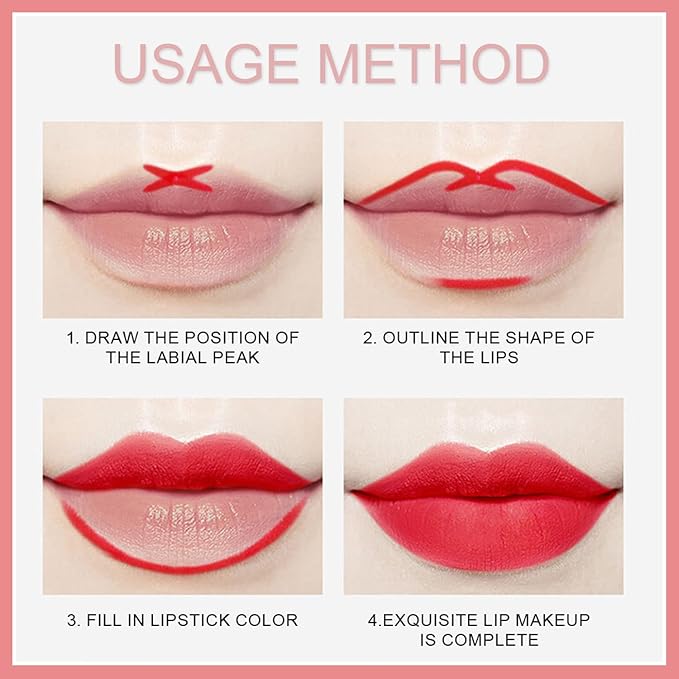 USAGE METHOD

1. DRAW THE POSITION OF THE LABIAL PEAK

2. OUTLINE THE SHAPE OF THE LIPS

3. FILL IN LIPSTICK COLOR

4.EXQUISITE LIP MAKEUP IS COMPLETE