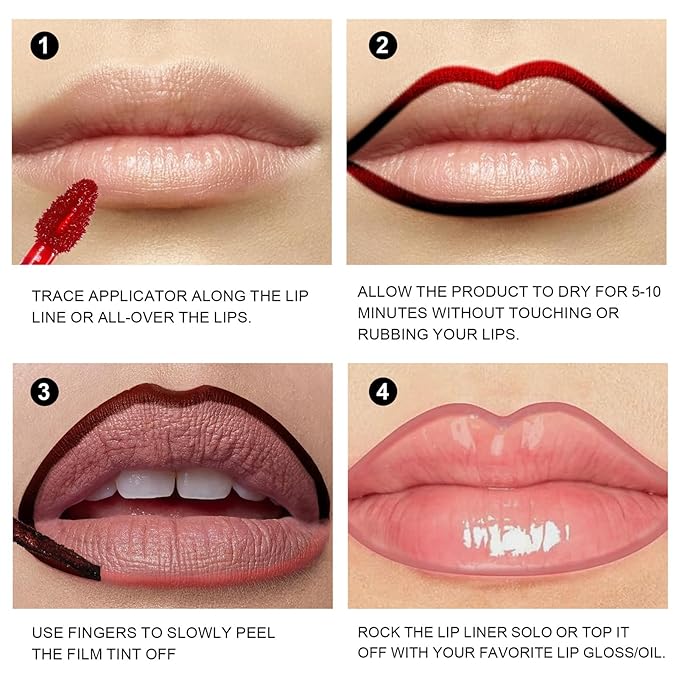 1

TRACE APPLICATOR ALONG THE LIP LINE OR ALL-OVER THE LIPS.

2

ALLOW THE PRODUCT TO DRY FOR 5-10 MINUTES WITHOUT TOUCHING OR RUBBING YOUR LIPS.

3

USE FINGERS TO SLOWLY PEEL THE FILM TINT OFF

4

ROCK THE LIP LINER SOLO OR TOP IT OFF WITH YOUR FAVORITE LIP GLOSS/OIL.