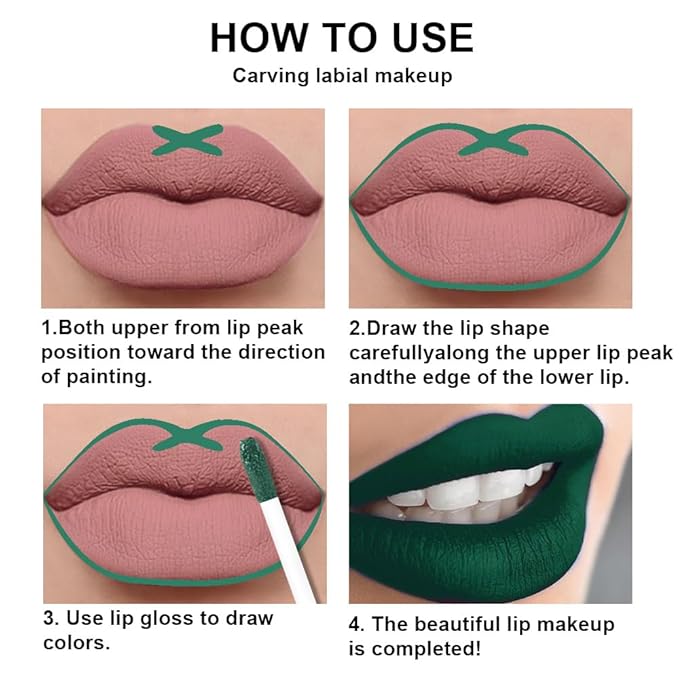 HOW TO USE
Carving labial makeup

1.Both upper from lip peak position toward the direction of painting.

2.Draw the lip shape carefullyalong the upper lip peak andthe edge of the lower lip.

3. Use lip gloss to draw colors.

4. The beautiful lip makeup is completed!