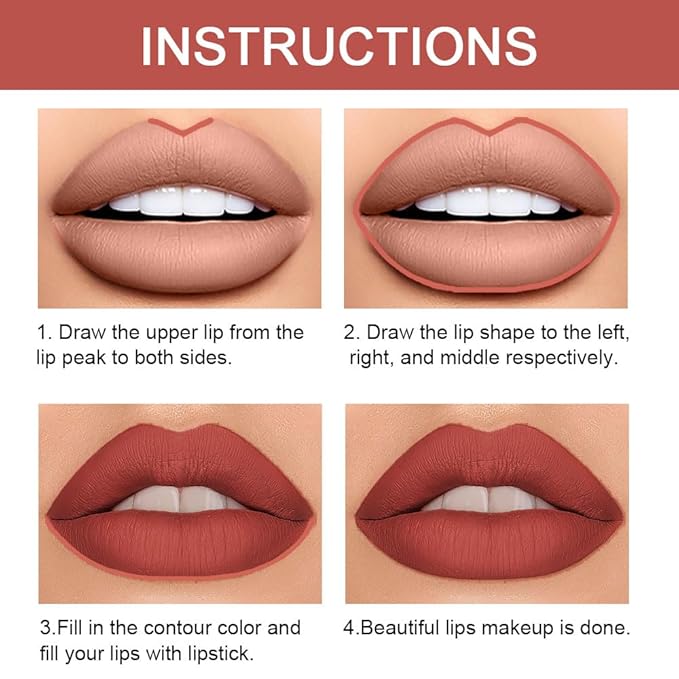 INSTRUCTIONS

1. Draw the upper lip from the lip peak to both sides.

2. Draw the lip shape to the left, right, and middle respectively.

3.Fill in the contour color and fill your lips with lipstick.

4.Beautiful lips makeup is done.