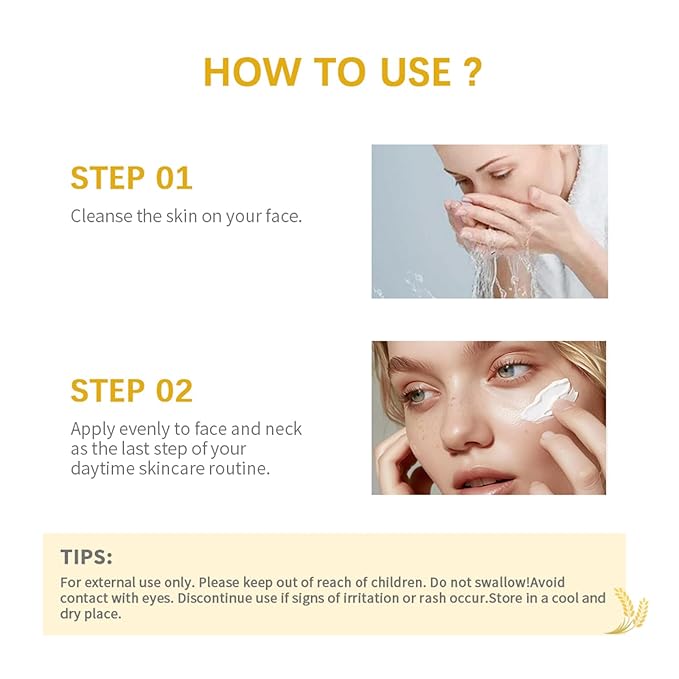 HOW TO USE ?

STEP 01

Cleanse the skin on your face.

STEP 02

Apply evenly to face and neck as the last step of your daytime skincare routine.

TIPS:

For external use only. Please keep out of reach of children. Do not swallow!Avoid contact with eyes. Discontinue use if signs of irritation or rash occur.Store in a cool and dry place.