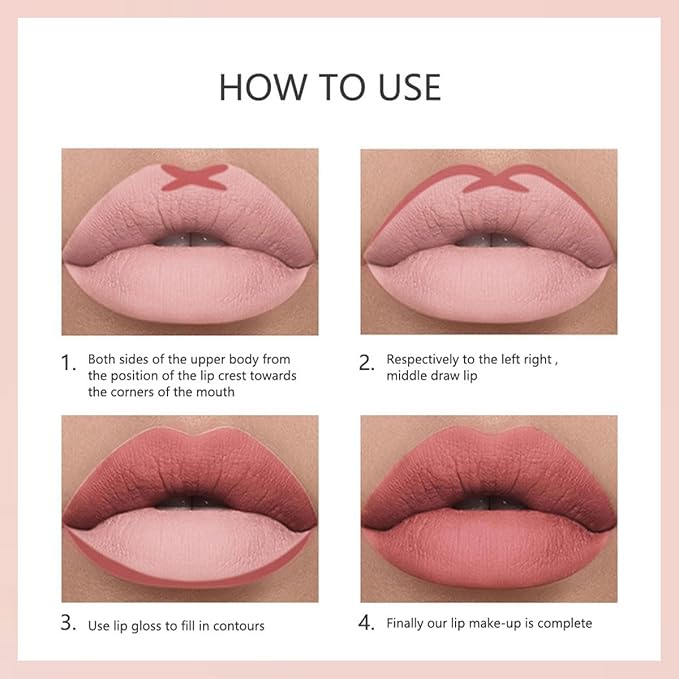 HOW TO USE

1. Both sides of the upper body from the position of the lip crest towards the corners of the mouth

2. Respectively to the left right , middle draw lip

3. Use lip gloss to fill in contours

4. Finally our lip make-up is complete