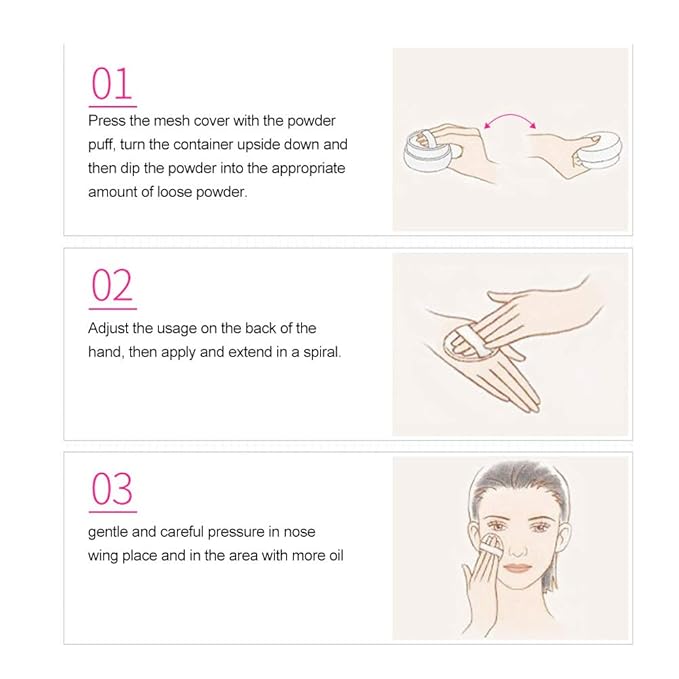 01

Press the mesh cover with the powder puff, turn the container upside down and then dip the powder into the appropriate amount of loose powder.

02

Adjust the usage on the back of the hand, then apply and extend in a spiral.

03

gentle and careful pressure in nose wing place and in the area with more oil